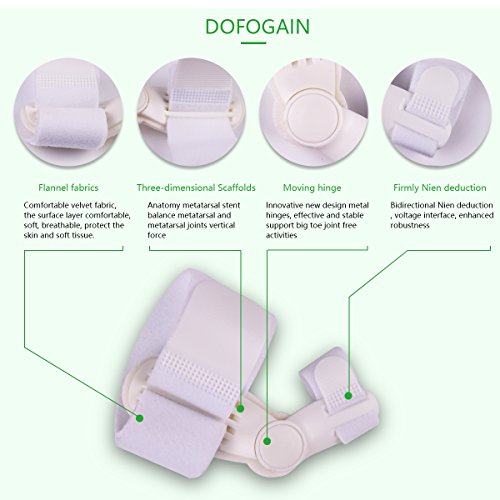 DOFOGAIN

Flannel fabrics

Comfortable velvet fabric, the surface layer comfortable, soft, breathable, protect the skin and soft tissue.

Three-dimensional Scaffolds

Anatomy metatarsal stent balance metatarsal and metatarsal joints vertical force

Moving hinge

Innovative new design metal hinges, effective and stable support big toe joint free activities

Firmly Nien deduction

Bidirectional Nien deduction , voltage interface, enhanced robustness