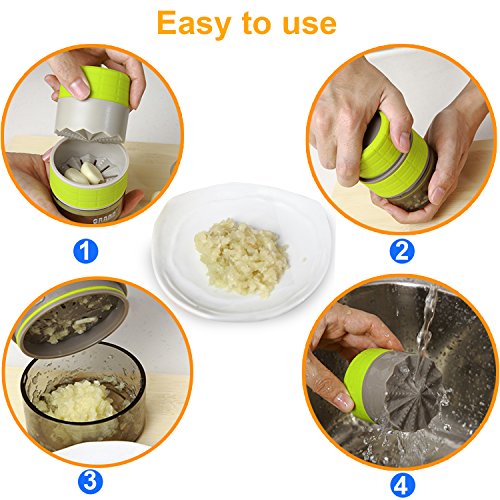 Easy to use

1

2

3

4