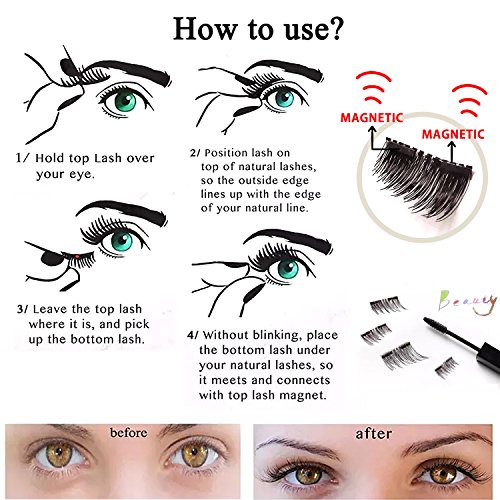 How to use?

1/ Hold top Lash over your eye.

2/ Position lash on top of natural lashes, so the outside edge lines up with the edge of your natural line.

MAGNETIC

MAGNETIC

3/ Leave the top lash where it is, and pick up the bottom lash.

4/ Without blinking, place the bottom lash under your natural lashes, so it meets and connects with top lash magnet.

Beauty

before

after