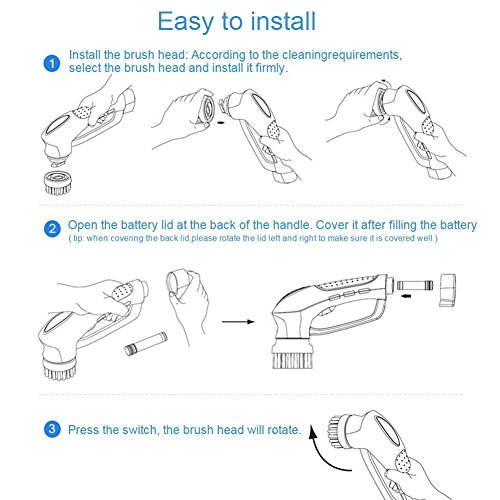 Easy to install

1 Install the brush head: According to the cleaningrequirements, select the brush head and install it firmly.

2 Open the battery lid at the back of the handle. Cover it after filling the battery
( tip: when covering the back lid,please rotate the lid left and right to make sure it is covered well )

3 Press the switch, the brush head will rotate.