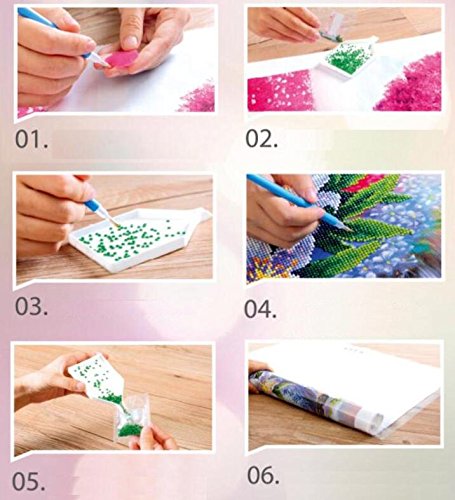 01.

02.

03.

04.

05.

06.