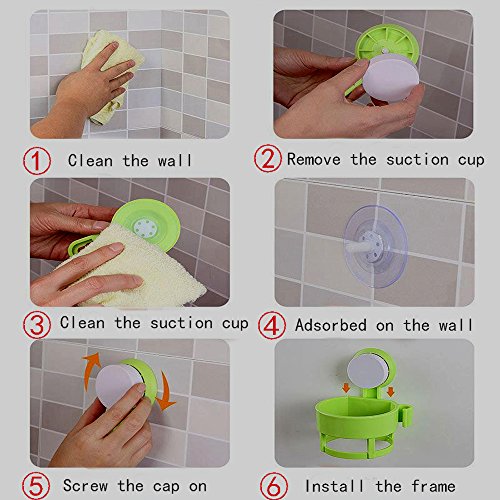 ① Clean the wall

② Remove the suction cup

③ Clean the suction cup

④ Adsorbed on the wall

⑤ Screw the cap on

⑥ Install the frame