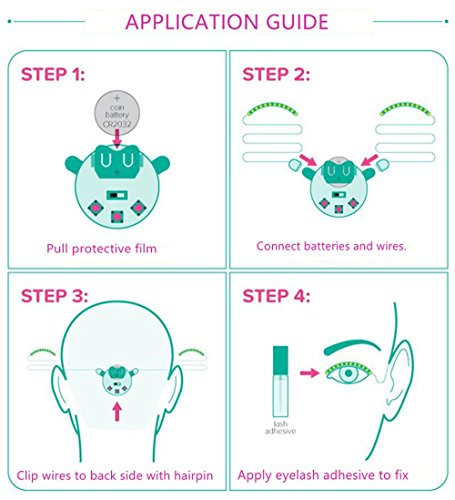 APPLICATION GUIDE

STEP 1:

+
coin battery CR2032

+

Pull protective film

STEP 2:

Connect batteries and wires.

STEP 3:

Clip wires to back side with hairpin

STEP 4:

lash adhesive

Apply eyelash adhesive to fix