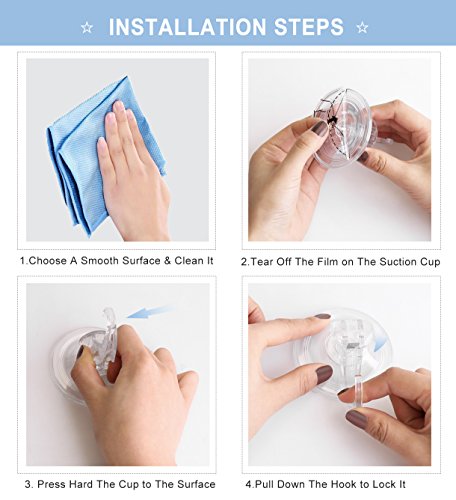 ☆ INSTALLATION STEPS ☆

1.Choose A Smooth Surface & Clean It

2.Tear Off The Film on The Suction Cup

3. Press Hard The Cup to The Surface

4.Pull Down The Hook to Lock It