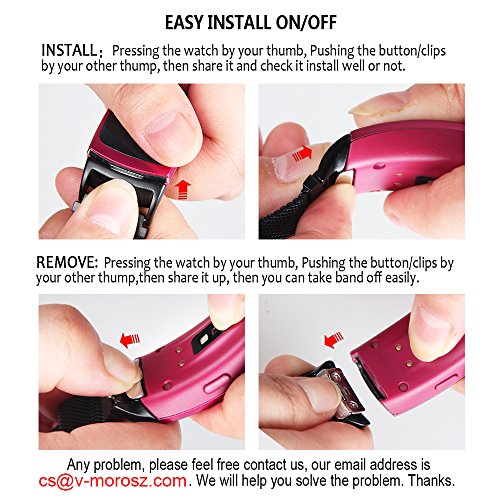 EASY INSTALL ON/OFF

INSTALL: Pressing the watch by your thumb, Pushing the button/clips by your other thump, then share it and check it install well or not.

REMOVE: Pressing the watch by your thumb, Pushing the button/clips by your other thump,then share it up, then you can take band off easily.

Any problem, please feel free contact us, our email address is cs@v-morosz.com. We will help you solve the problem. Thanks.