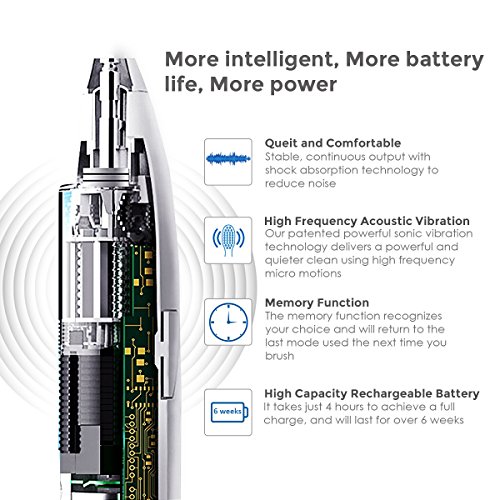 More intelligent, More battery life, More power

Queit and Comfortable
Stable, continuous output with shock absorption technology to reduce noise

High Frequency Acoustic Vibration
Our patented powerful sonic vibration technology delivers a powerful and quieter clean using high frequency micro motions

Memory Function
The memory function recognizes your choice and will return to the last mode used the next time you brush

6 weeks

High Capacity Rechargeable Battery
It takes just 4 hours to achieve a full charge, and will last for over 6 weeks