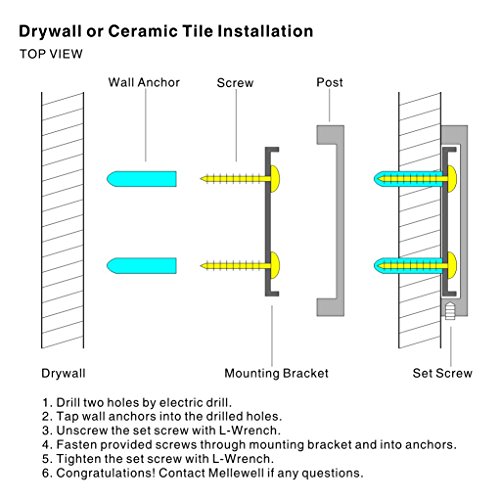 Drywall or Ceramic Tile Installation
TOP VIEW

Wall Anchor
Screw
Post

Drywall
Mounting Bracket
Set Screw

1. Drill two holes by electric drill.
2. Tap wall anchors into the drilled holes.
3. Unscrew the set screw with L-Wrench.
4. Fasten provided screws through mounting bracket and into anchors.
5. Tighten the set screw with L-Wrench.
6. Congratulations! Contact Mellewell if any questions.