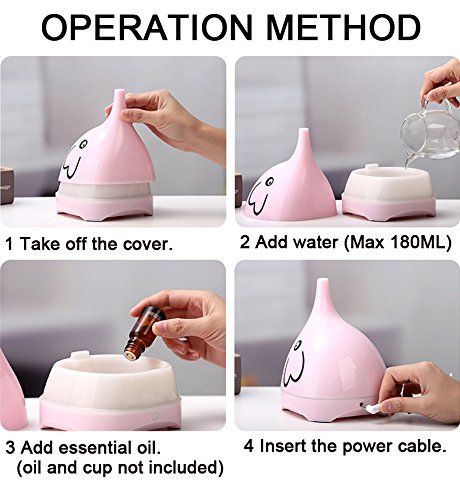 OPERATION METHOD

1 Take off the cover.

2 Add water (Max 180ML)

3 Add essential oil. (oil and cup not included)

4 Insert the power cable.