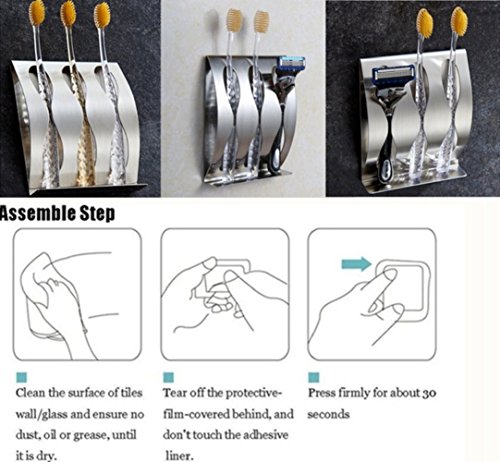 Assemble Step

Clean the surface of tiles wall/glass and ensure no dust, oil or grease, until it is dry.

Tear off the protective-film-covered behind, and don't touch the adhesive liner.

Press firmly for about 30 seconds