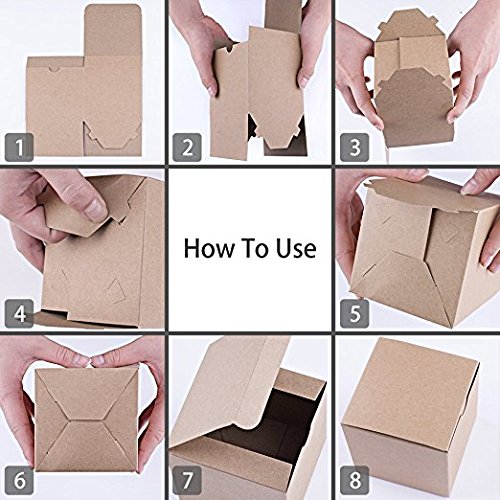 1

2

3

4

How To Use

5

6

7

8