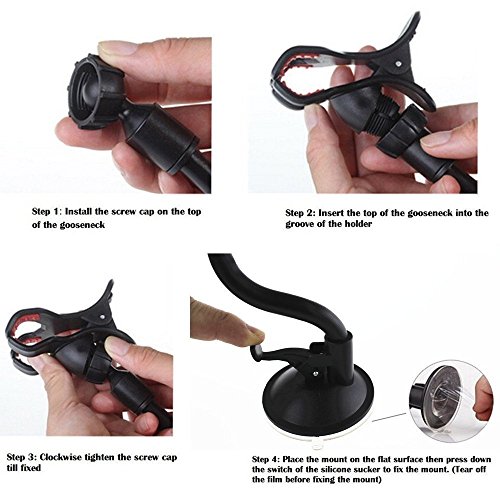 Step 1: Install the screw cap on the top of the gooseneck

Step 2: Insert the top of the gooseneck into the groove of the holder

Step 3: Clockwise tighten the screw cap till fixed

Step 4: Place the mount on the flat surface then press down the switch of the silicone sucker to fix the mount. (Tear off the film before fixing the mount)