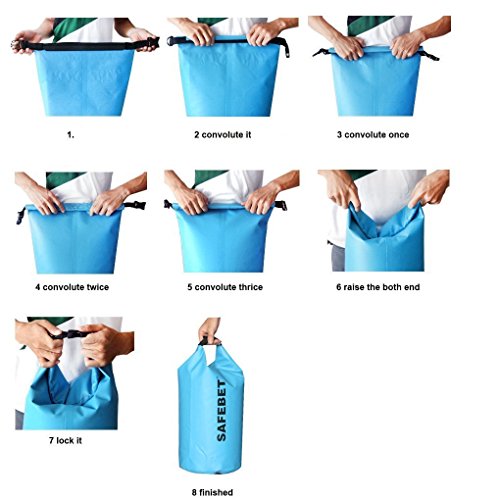 1.

2 convolute it

3 convolute once

4 convolute twice

5 convolute thrice

6 raise the both end

7 lock it

SAFEBET

8 finished