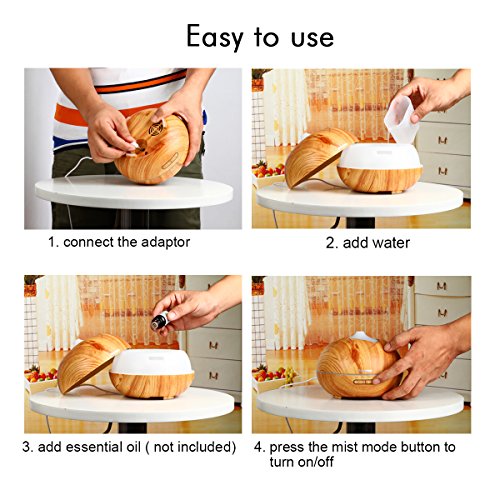 Easy to use

1. connect the adaptor

2. add water

3. add essential oil ( not included)

4. press the mist mode button to turn on/off