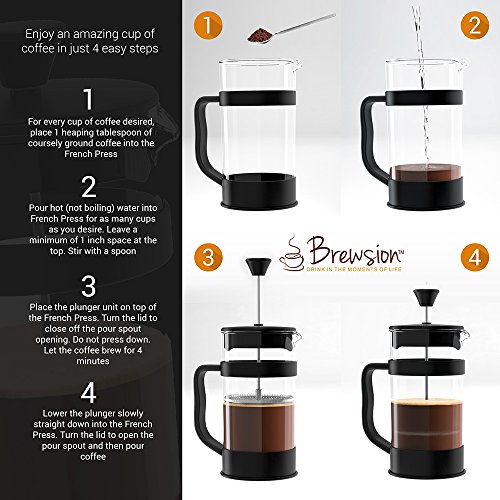 Enjoy an amazing cup of coffee in just 4 easy steps

1
For every cup of coffee desired, place 1 heaping tablespoon of coursely ground coffee into the French Press

2
Pour hot (not boiling) water into French Press for as many cups as you desire. Leave a minimum of 1 inch space at the top. Stir with a spoon

3
Place the plunger unit on top of the French Press. Turn the lid to close off the pour spout opening. Do not press down. Let the coffee brew for 4 minutes

4
Lower the plunger slowly straight down into the French Press. Turn the lid to open the pour spout and then pour coffee

1

2

Brewsion™
DRINK IN THE MOMENTS OF LIFE

3

4