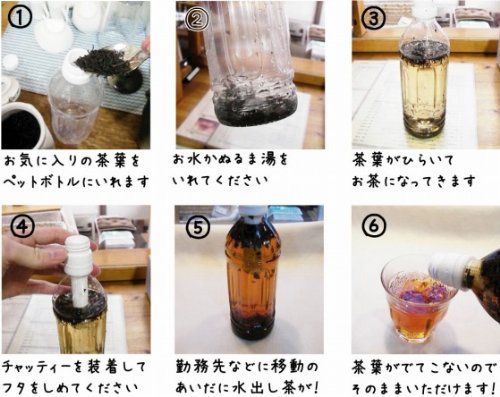 ①
お気に入りの茶葉をペットボトルにいれます

②
お水かぬるま湯をいれてください

③
茶葉がひらいてお茶になってきます

④
チャッティーを装着してフタをしめてください

⑤
勤務先などに移動のあいだに水出し茶が!

⑥
茶葉がでてこないのでそのままいただけます!