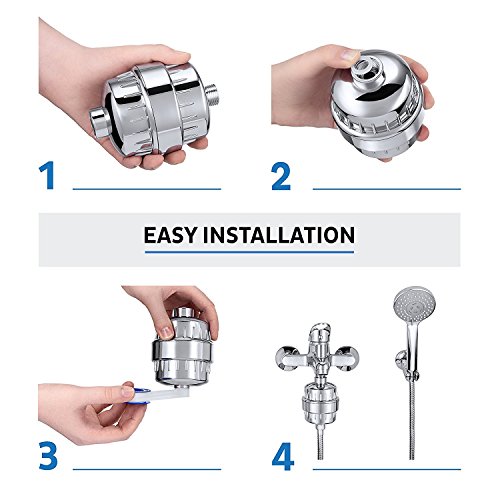 1

2

EASY INSTALLATION

3

4