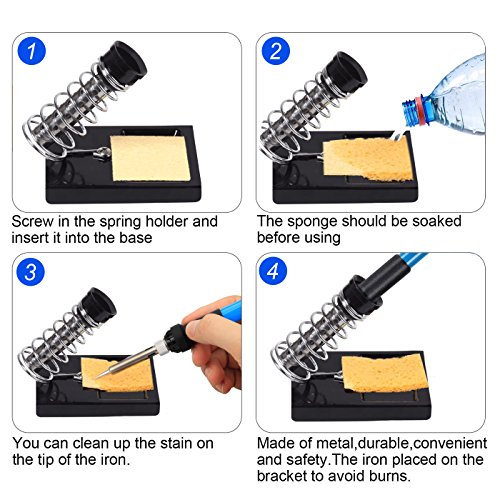 1

Screw in the spring holder and insert it into the base

2

The sponge should be soaked before using

3

You can clean up the stain on the tip of the iron.

4

Made of metal,durable,convenient and safety.The iron placed on the bracket to avoid burns.