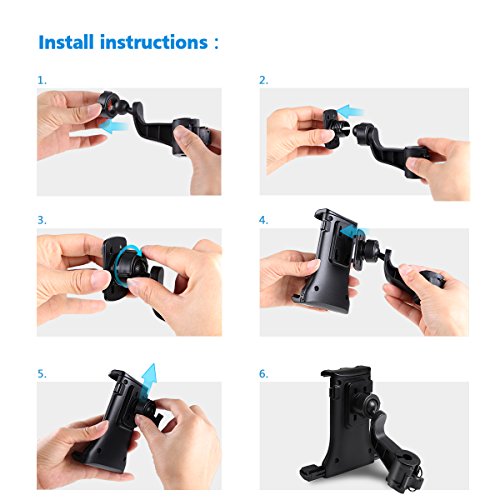 Install instructions :

1.

2.

3.

4.

5.

6.