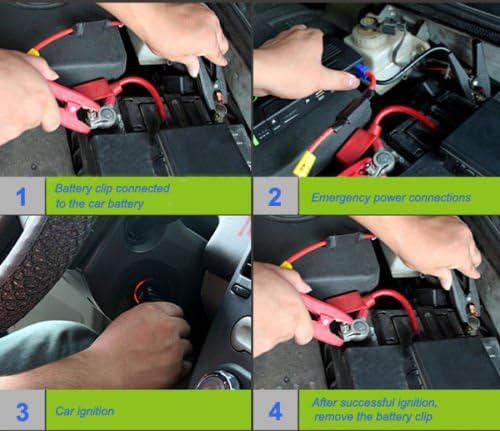 1
Battery clip connected to the car battery

2
Emergency power connections

3
Car ignition

4
After successful ignition, remove the battery clip