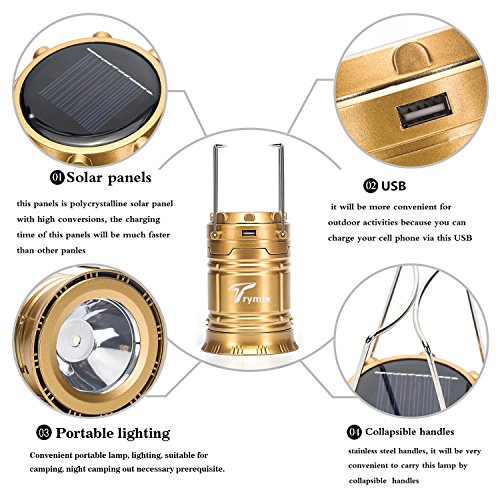 01 Solar panels

this panels is polycrystalline solar panel with high conversions, the charging time of this panels will be much faster than other panles

02 USB

it will be more convenient for outdoor activities because you can charge your cell phone via this USB

Trymie

03 Portable lighting

Convenient portable lamp, lighting, suitable for camping, night camping out necessary prerequisite.

04 Collapsible handles

stainless steel handles, it will be very convenient to carry this lamp by collapsible handles