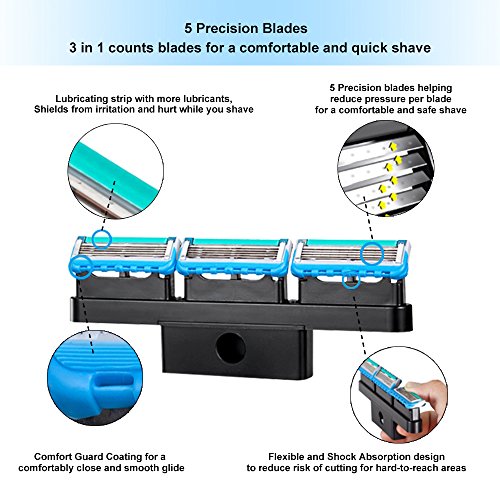 5 Precision Blades
3 in 1 counts blades for a comfortable and quick shave

Lubricating strip with more lubricants,
Shields from irritation and hurt while you shave

5 Precision blades helping
reduce pressure per blade
for a comfortable and safe shave

Comfort Guard Coating for a
comfortably close and smooth glide

Flexible and Shock Absorption design
to reduce risk of cutting for hard-to-reach areas