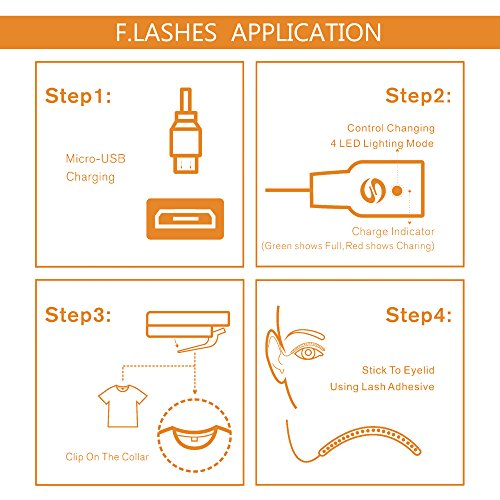 F.LASHES APPLICATION

Step1:

Micro-USB Charging

Step2:

Control Changing 4 LED Lighting Mode

Charge Indicator (Green shows Full,Red shows Charing)

Step3:

Clip On The Collar

Step4:

Stick To Eyelid Using Lash Adhesive