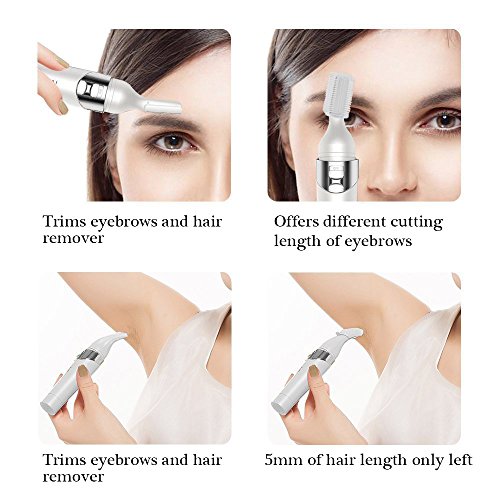 Trims eyebrows and hair remover

Offers different cutting length of eyebrows

Trims eyebrows and hair remover

5mm of hair length only left