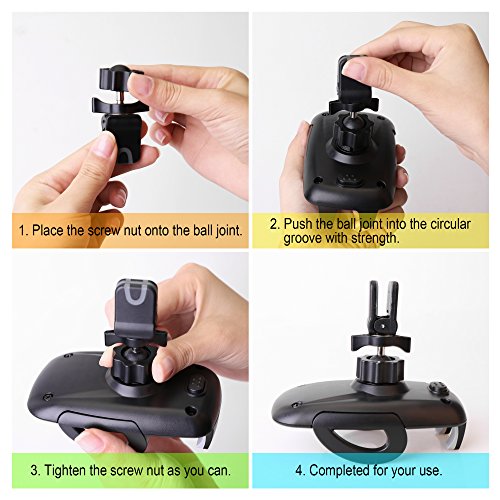 1. Place the screw nut onto the ball joint.

2. Push the ball joint into the circular groove with strength.

3. Tighten the screw nut as you can.

4. Completed for your use.