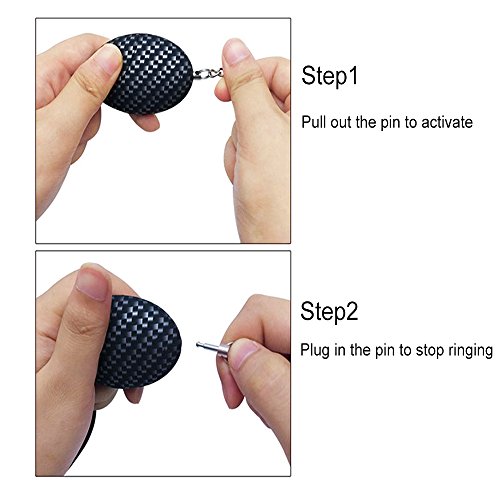 Step1

Pull out the pin to activate

Step2

Plug in the pin to stop ringing