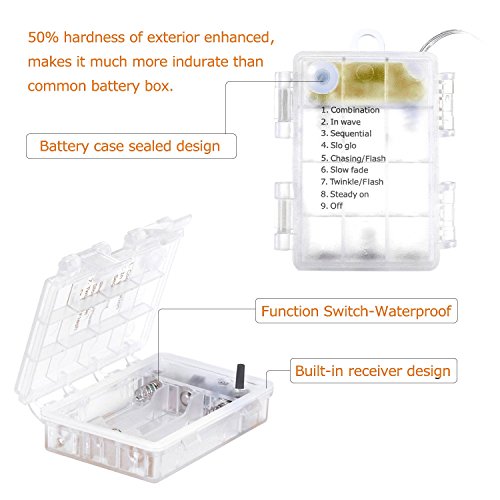 50% hardness of exterior enhanced, makes it much more indurate than common battery box.

Battery case sealed design

1. Combination
2. In wave
3. Sequential
4. Slo glo
5. Chasing/Flash
6. Slow fade
7. Twinkle/Flash
8. Steady on
9. Off

Function Switch-Waterproof

Built-in receiver design