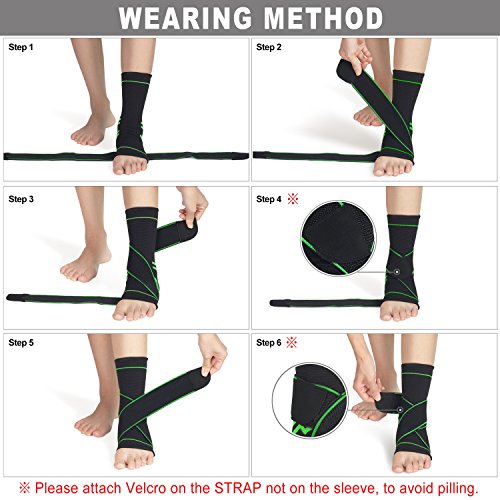 WEARING METHOD

Step 1

Step 2

Step 3

Step 4 ※

Step 5

Step 6 ※

※ Please attach Velcro on the STRAP not on the sleeve, to avoid pilling.