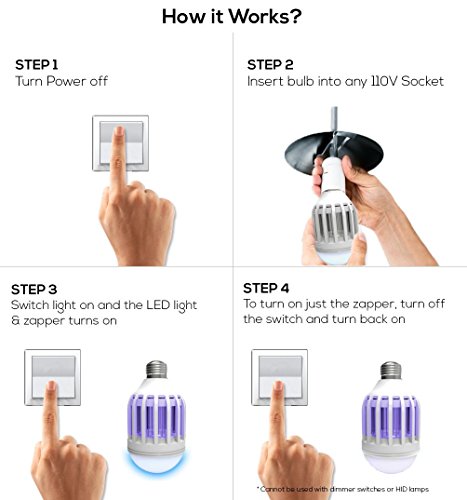 How it Works?

STEP 1
Turn Power off

STEP 2
Insert bulb into any 110V Socket

STEP 3
Switch light on and the LED light & zapper turns on

STEP 4
To turn on just the zapper, turn off the switch and turn back on

*Cannot be used with dimmer switches or HID lamps