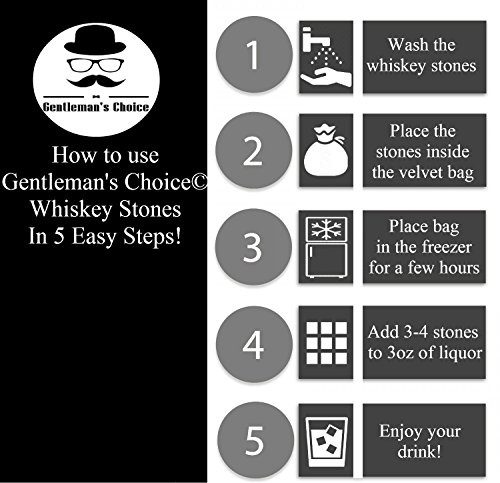 Gentleman's Choice

How to use Gentleman's Choice© Whiskey Stones In 5 Easy Steps!

1

Wash the whiskey stones

2

Place the stones inside the velvet bag

3

Place bag in the freezer for a few hours

4

Add 3-4 stones to 3oz of liquor

5

Enjoy your drink!