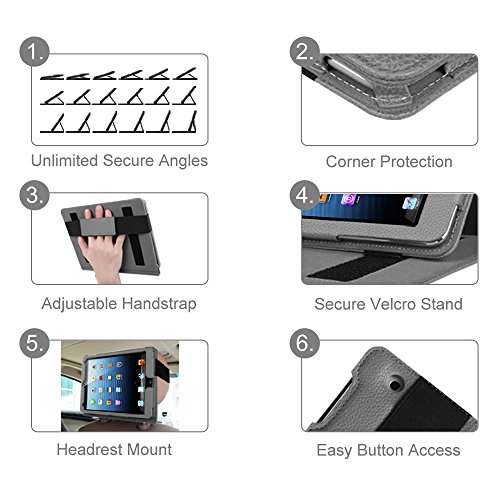 1.
Unlimited Secure Angles

2.
Corner Protection

3.
Adjustable Handstrap

4.
Secure Velcro Stand

5.
Headrest Mount

6.
Easy Button Access