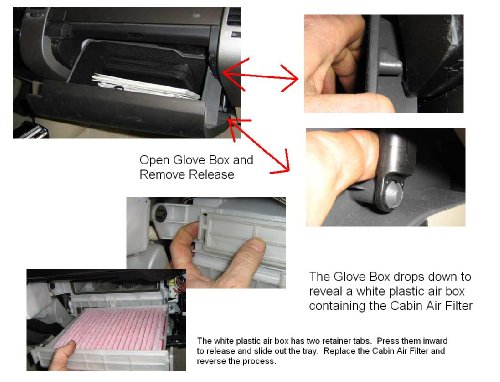 Open Glove Box and Remove Release

The Glove Box drops down to reveal a white plastic air box containing the Cabin Air Filter

The white plastic air box has two retainer tabs. Press them inward to release and slide out the tray. Replace the Cabin Air Filter and reverse the process.