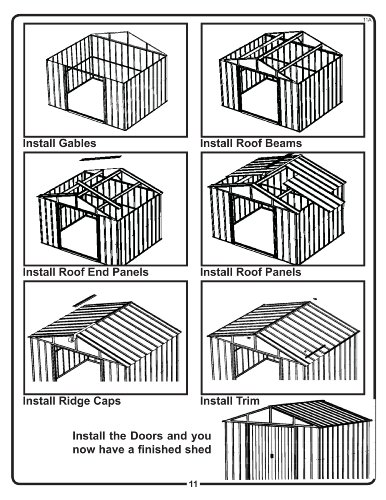 11A

Install Gables

Install Roof Beams

Install Roof End Panels

Install Roof Panels

Install Ridge Caps

Install Trim

Install the Doors and you now have a finished shed

11