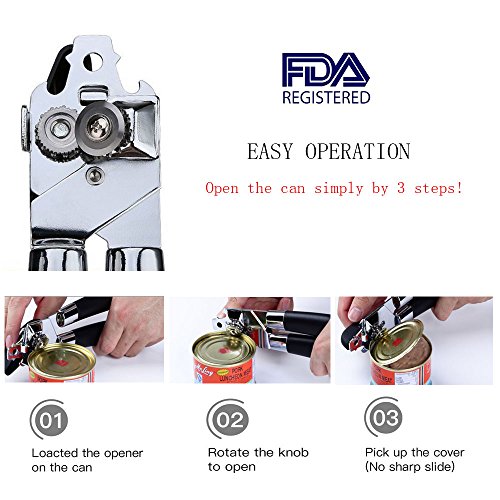 FDA
REGISTERED

EASY OPERATION

Open the can simply by 3 steps!

PORK
LUNCHEON MEAT

01
Loacted the opener on the can

02
Rotate the knob to open

03
Pick up the cover (No sharp slide)