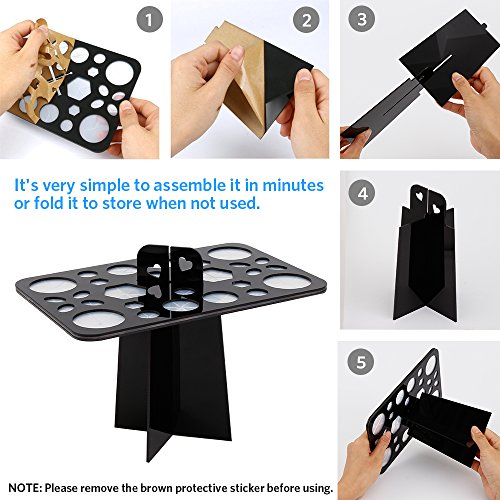 1

2

3

It's very simple to assemble it in minutes or fold it to store when not used.

4

5

NOTE: Please remove the brown protective sticker before using.