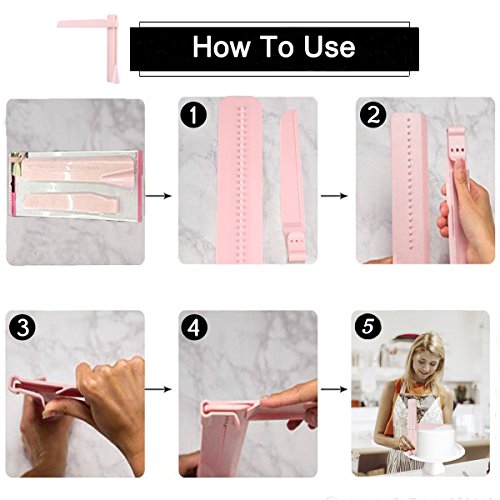 How To Use

1

2

3

4

5