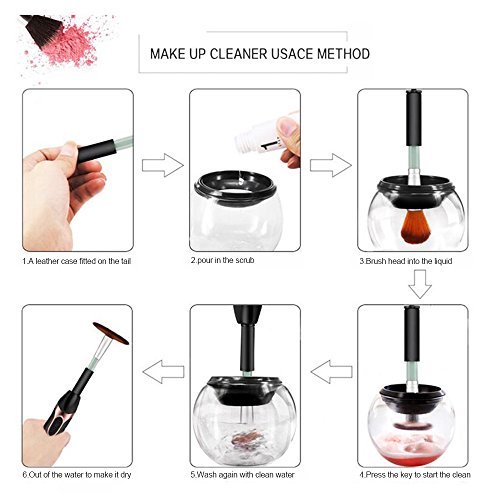 MAKE UP CLEANER USACE METHOD

1.A leather case fitted on the tail

2.pour in the scrub

3.Brush head into the liquid

4.Press the key to start the clean

5.Wash again with clean water

6.Out of the water to make it dry