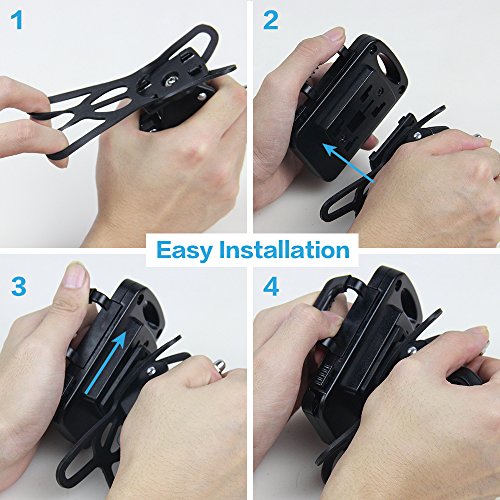 1

2

Easy Installation

3

4