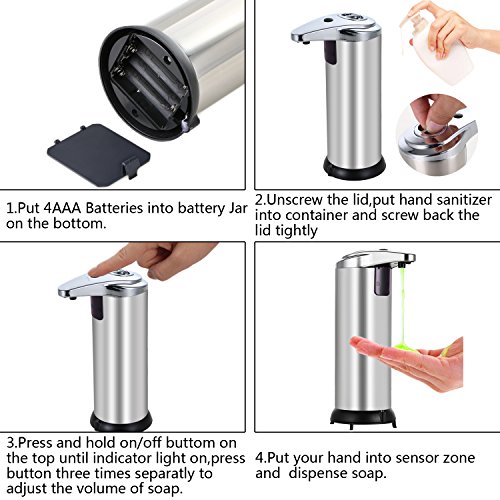 1.Put 4AAA Batteries into battery Jar on the bottom.

2.Unscrew the lid,put hand sanitizer into container and screw back the lid tightly

3.Press and hold on/off buttom on the top until indicator light on,press button three times separatly to adjust the volume of soap.

4.Put your hand into sensor zone and dispense soap.