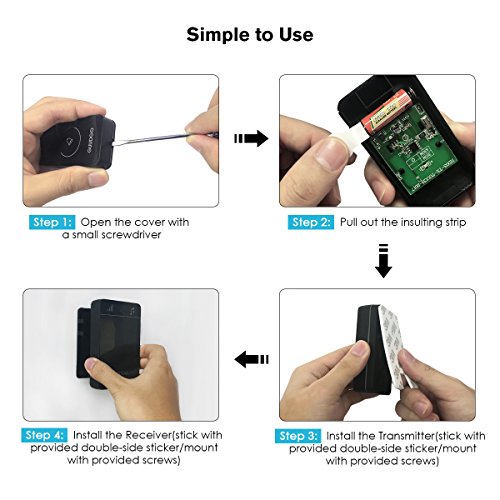 Simple to Use

Step 1: Open the cover with a small screwdriver

Step 2: Pull out the insulting strip

Step 3: Install the Transmitter(stick with provided double-side sticker/mount with provided screws)

Step 4: Install the Receiver(stick with provided double-side sticker/mount with provided screws)