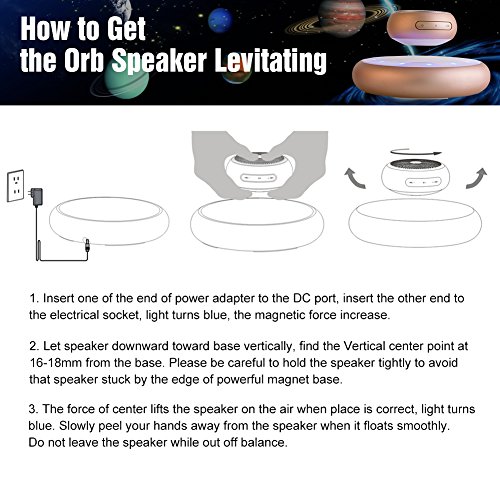 How to Get
the Orb Speaker Levitating

1. Insert one of the end of power adapter to the DC port, insert the other end to the electrical socket, light turns blue, the magnetic force increase.

2. Let speaker downward toward base vertically, find the Vertical center point at 16-18mm from the base. Please be careful to hold the speaker tightly to avoid that speaker stuck by the edge of powerful magnet base.

3. The force of center lifts the speaker on the air when place is correct, light turns blue. Slowly peel your hands away from the speaker when it floats smoothly. Do not leave the speaker while out off balance.