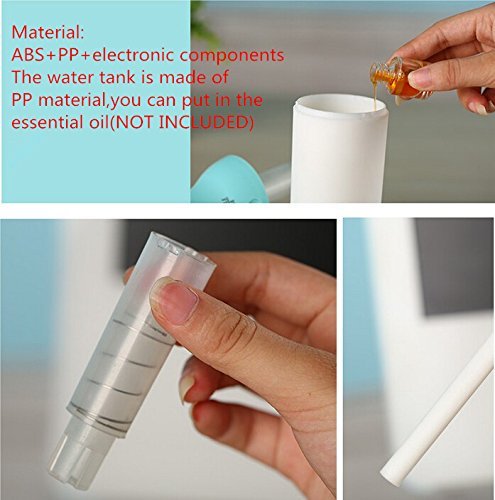 Material:
ABS+PP+electronic components
The water tank is made of PP material,you can put in the essential oil(NOT INCLUDED)