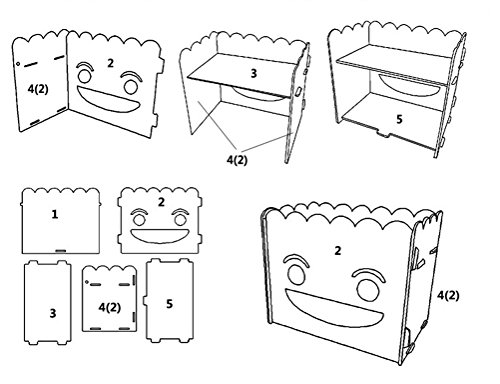 4(2)

2

3

4(2)

5

1

2

3

4(2)

5

2

4(2)