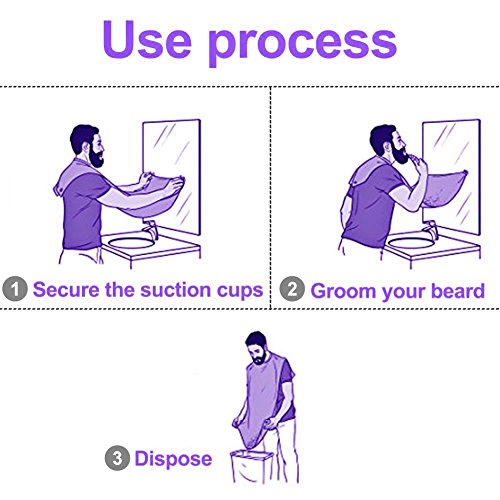 Use process

1 Secure the suction cups

2 Groom your beard

3 Dispose