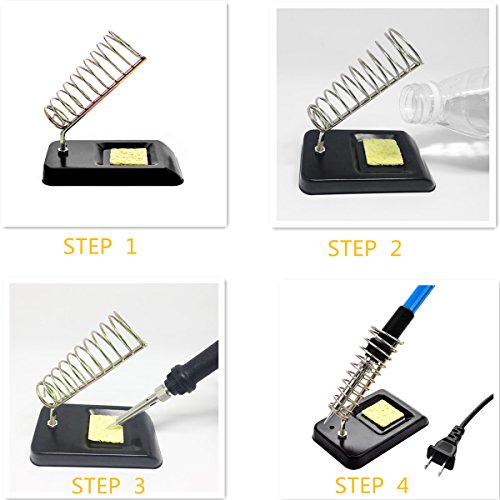 STEP 1

STEP 2

STEP 3

STEP 4