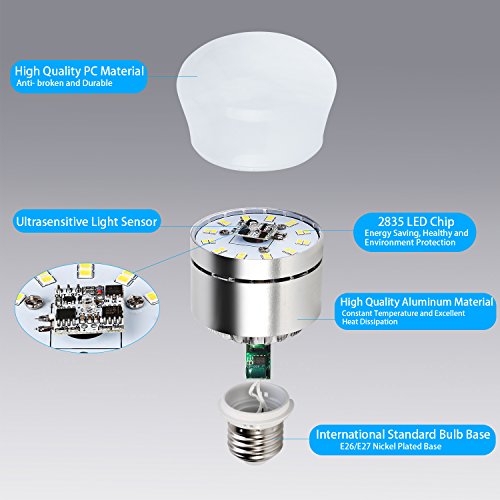 High Quality PC Material
Anti- broken and Durable

Ultrasensitive Light Sensor

2835 LED Chip
Energy Saving, Healthy and Environment Protection

High Quality Aluminum Material
Constant Temperature and Excellent Heat Dissipation

International Standard Bulb Base
E26/E27 Nickel Plated Base