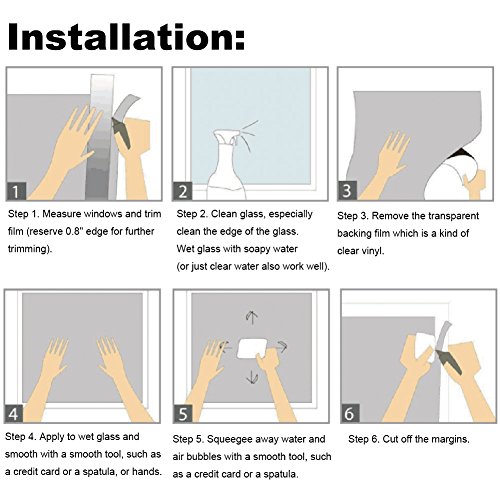 Installation:

1

Step 1. Measure windows and trim film (reserve 0.8" edge for further trimming).

2

Step 2. Clean glass, especially clean the edge of the glass. Wet glass with soapy water (or just clear water also work well).

3

Step 3. Remove the transparent backing film which is a kind of clear vinyl.

4

Step 4. Apply to wet glass and smooth with a smooth tool, such as a credit card or a spatula, or hands.

5

Step 5. Squeegee away water and air bubbles with a smooth tool, such as a credit card or a spatula.

6

Step 6. Cut off the margins.